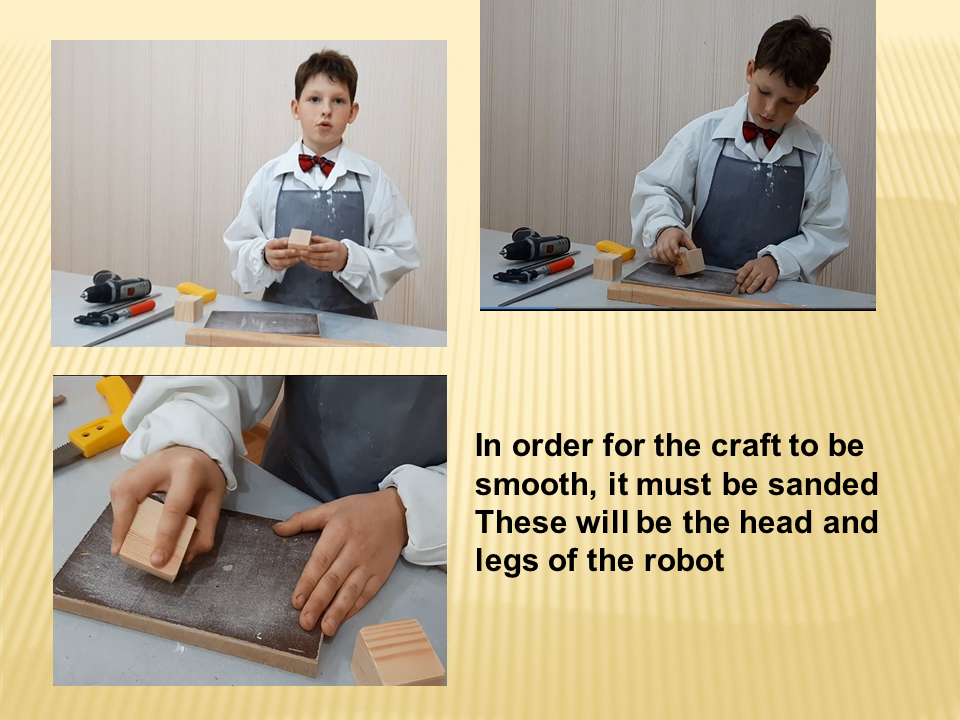 In order for the craft to be smooth, it must be sanded These will be the head and legs of the robot